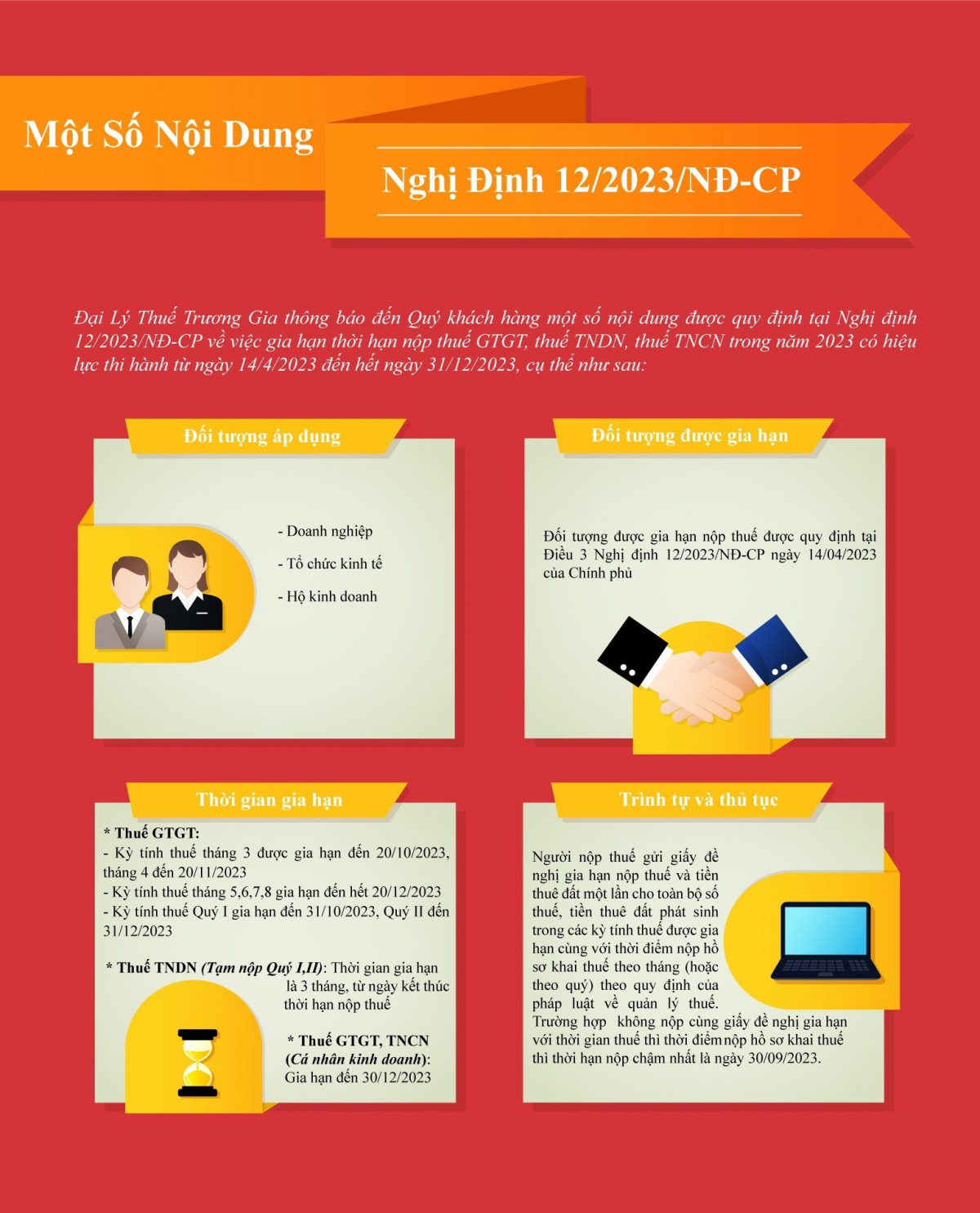 Một Số Nội Dung

Nghị Định 12/2023/NĐ-CP

Đại Lý Thuế Trương Gia thông báo đến Quý khách hàng một số nội dung được quy định tại Nghị định 12/2023/NĐ-CP về việc gia hạn thời hạn nộp thuế GTGT, thuế TNDN, thuế TNCN trong năm 2023 có hiệu lực thi hành từ ngày 14/4/2023 đến hết ngày 31/12/2023, cụ thể như sau:

Đối tượng áp dụng

- Doanh nghiệp
- Tổ chức kinh tế
- Hộ kinh doanh

Đối tượng được gia hạn

Đối tượng được gia hạn nộp thuế được quy định tại Điều 3 Nghị định 12/2023/NĐ-CP ngày 14/04/2023 của Chính phủ

Thời gian gia hạn

* Thuế GTGT:
- Kỳ tính thuế tháng 3 được gia hạn đến 20/10/2023, tháng 4 đến 20/11/2023
- Kỳ tính thuế tháng 5,6,7,8 gia hạn đến hết 20/12/2023
- Kỳ tính thuế Quý I gia hạn đến 31/10/2023, Quý II đến 31/12/2023

* Thuế TNDN (Tạm nộp Quý I,II): Thời gian gia hạn là 3 tháng, từ ngày kết thúc thời hạn nộp thuế

* Thuế GTGT, TNCN (Cá nhân kinh doanh): Gia hạn đến 30/12/2023

Trình tự và thủ tục

Người nộp thuế gửi giấy đề nghị gia hạn nộp thuế và tiền thuê đất một lần cho toàn bộ số thuế, tiền thuê đất phát sinh trong các kỳ tính thuế được gia hạn cùng với thời điểm nộp hồ sơ khai thuế theo tháng (hoặc theo quý) theo quy định của pháp luật về quản lý thuế. Trường hợp không nộp cùng giấy đề nghị gia hạn với thời gian thuế thì thời điểm nộp hồ sơ khai thuế thì thời hạn nộp chậm nhất là ngày 30/09/2023.